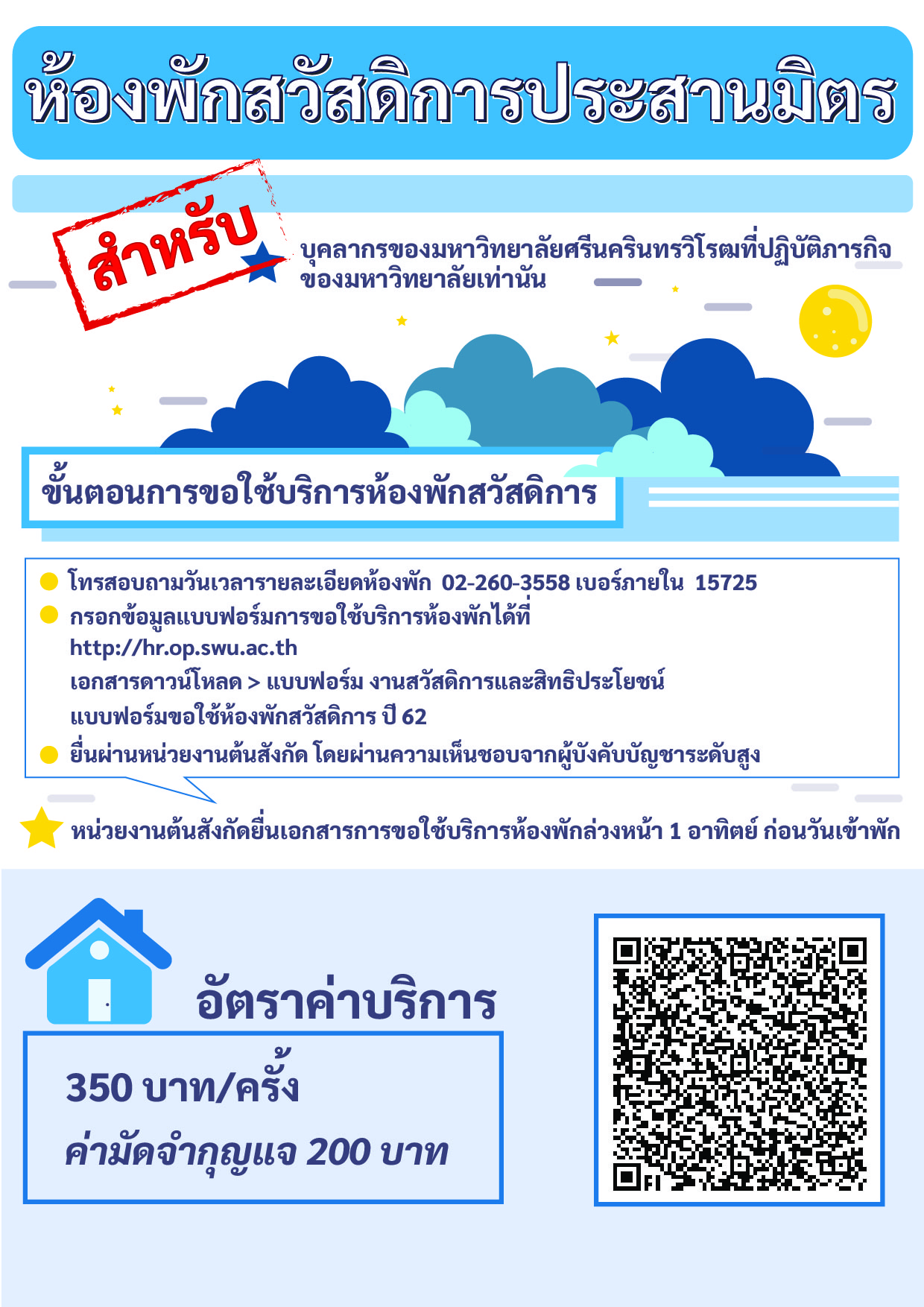 ห้องพักสวัสดิการประสานมิตร

สำหรับ

บุคลากรของมหาวิทยาลัยศรีนครินทรวิโรฒที่ปฏิบัติภารกิจของมหาวิทยาลัยเท่านั้น

ขั้นตอนการขอใช้บริการห้องพักสวัสดิการ

โทรสอบถามวันเวลารายละเอียดห้องพัก 02-260-3558 เบอร์ภายใน 15725

กรอกข้อมูลแบบฟอร์มการขอใช้บริการห้องพักได้ที่ http://hr.op.swu.ac.th
เอกสารดาวน์โหลด > แบบฟอร์ม งานสวัสดิการและสิทธิประโยชน์
แบบฟอร์มขอใช้ห้องพักสวัสดิการ ปี 62

ยื่นผ่านหน่วยงานต้นสังกัด โดยผ่านความเห็นชอบจากผู้บังคับบัญชาระดับสูง

หน่วยงานต้นสังกัดยื่นเอกสารการขอใช้บริการห้องพักล่วงหน้า 1 อาทิตย์ ก่อนวันเข้าพัก

อัตราค่าบริการ

350 บาท/ครั้ง
ค่ามัดจำกุญแจ 200 บาท