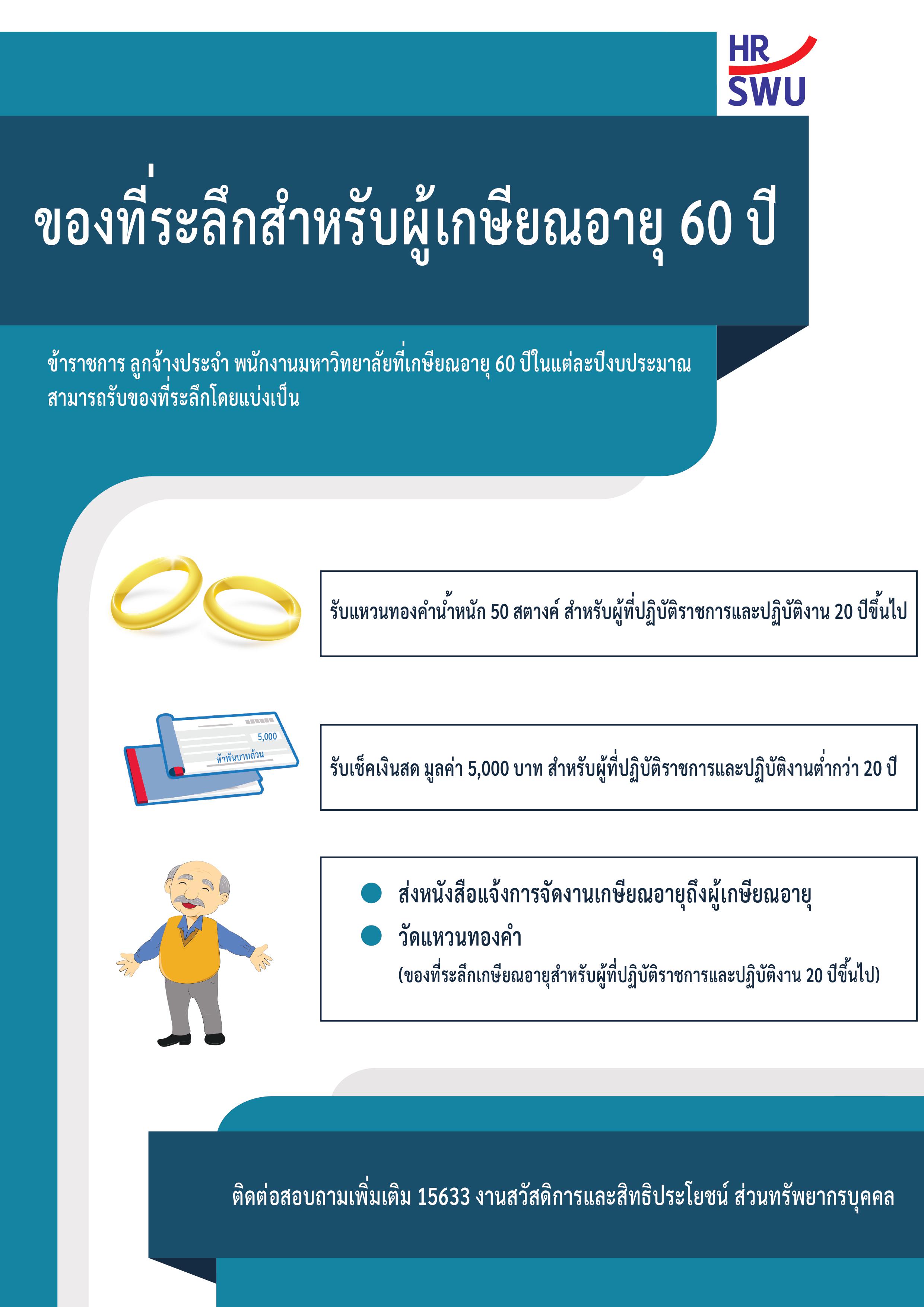 HR
SWU

ของที่ระลึกสำหรับผู้เกษียณอายุ 60 ปี

ข้าราชการ ลูกจ้างประจำ พนักงานมหาวิทยาลัยที่เกษียณอายุ 60 ปีในแต่ละปีงบประมาณ สามารถรับของที่ระลึกโดยแบ่งเป็น

รับแหวนทองคำน้ำหนัก 50 สตางค์ สำหรับผู้ที่ปฏิบัติราชการและปฏิบัติงาน 20 ปีขึ้นไป

5,000
ห้าพันบาทถ้วน

รับเช็คเงินสด มูลค่า 5,000 บาท สำหรับผู้ที่ปฏิบัติราชการและปฏิบัติงานต่ำกว่า 20 ปี

ส่งหนังสือแจ้งการจัดงานเกษียณอายุถึงผู้เกษียณอายุ

วัดแหวนทองคำ
(ของที่ระลึกเกษียณอายุสำหรับผู้ที่ปฏิบัติราชการและปฏิบัติงาน 20 ปีขึ้นไป)

ติดต่อสอบถามเพิ่มเติม 15633 งานสวัสดิการและสิทธิประโยชน์ ส่วนทรัพยากรบุคคล